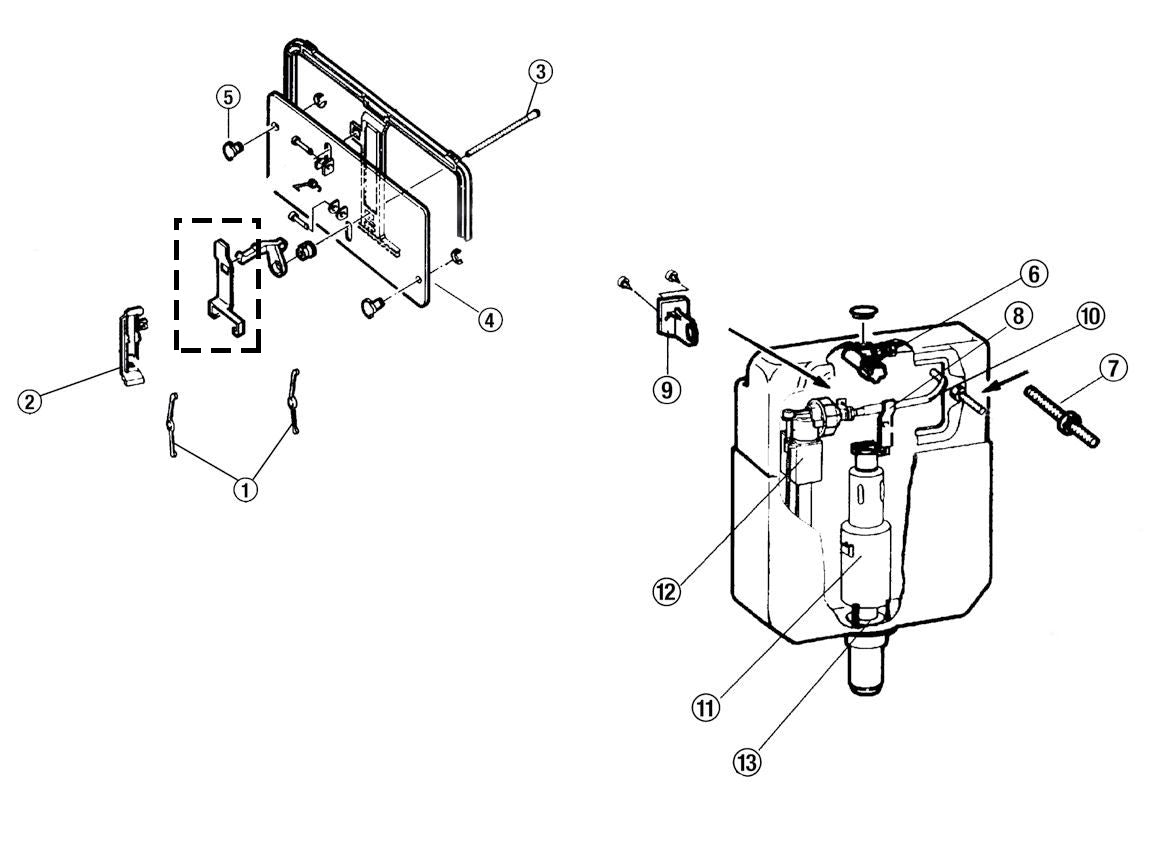 3
5
4
2
1
6
8
10
7
9
12
11
13